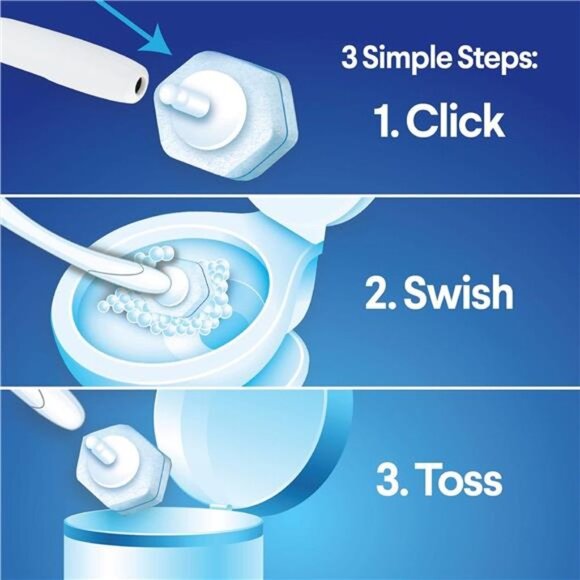 3 Simple Steps:
1. Click

2. Swish

3. Toss